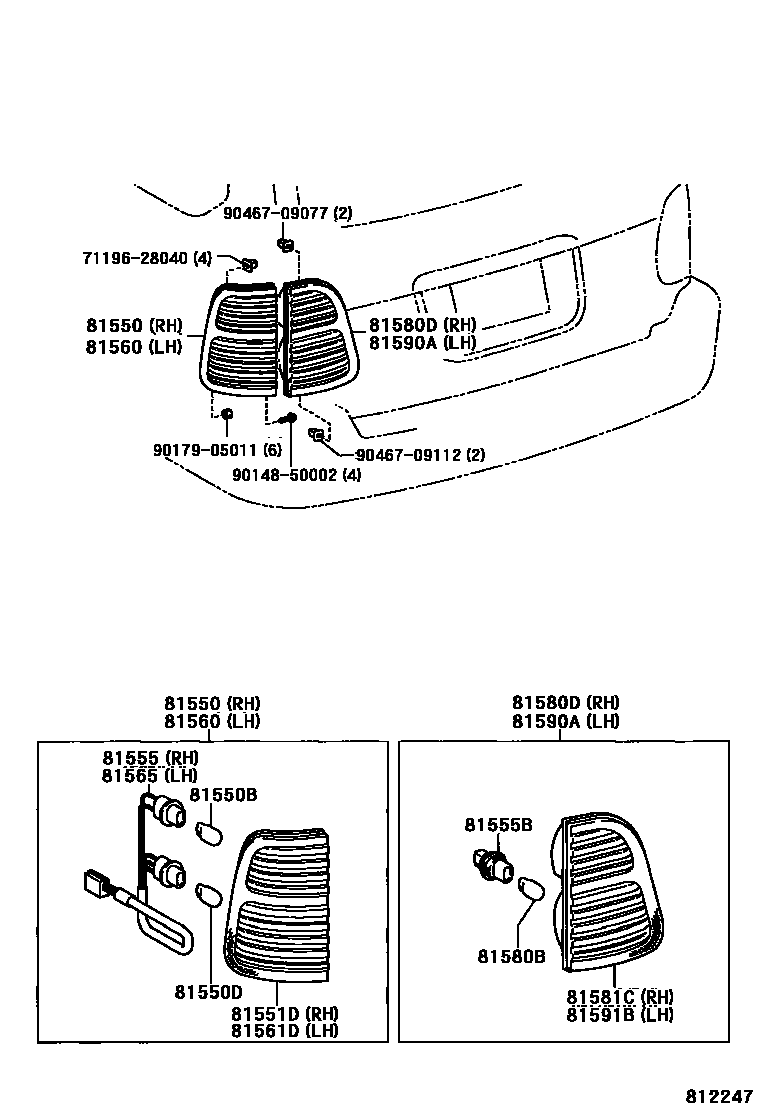 90467-09077 (2)
71196-28040 (4)
81550 (RH)
81560 (LH)
81580D (RH)
81590A (LH)
90179-05011 (6)
90148-50002 (4)
90467-09112 (2)

81550 (RH)
81560 (LH)
81555 (RH)
81565 (LH)
81550B
81550D
81551D (RH)
81561D (LH)

81580D (RH)
81590A (LH)
81555B
81580B
81581C (RH)
81591B (LH)

812247